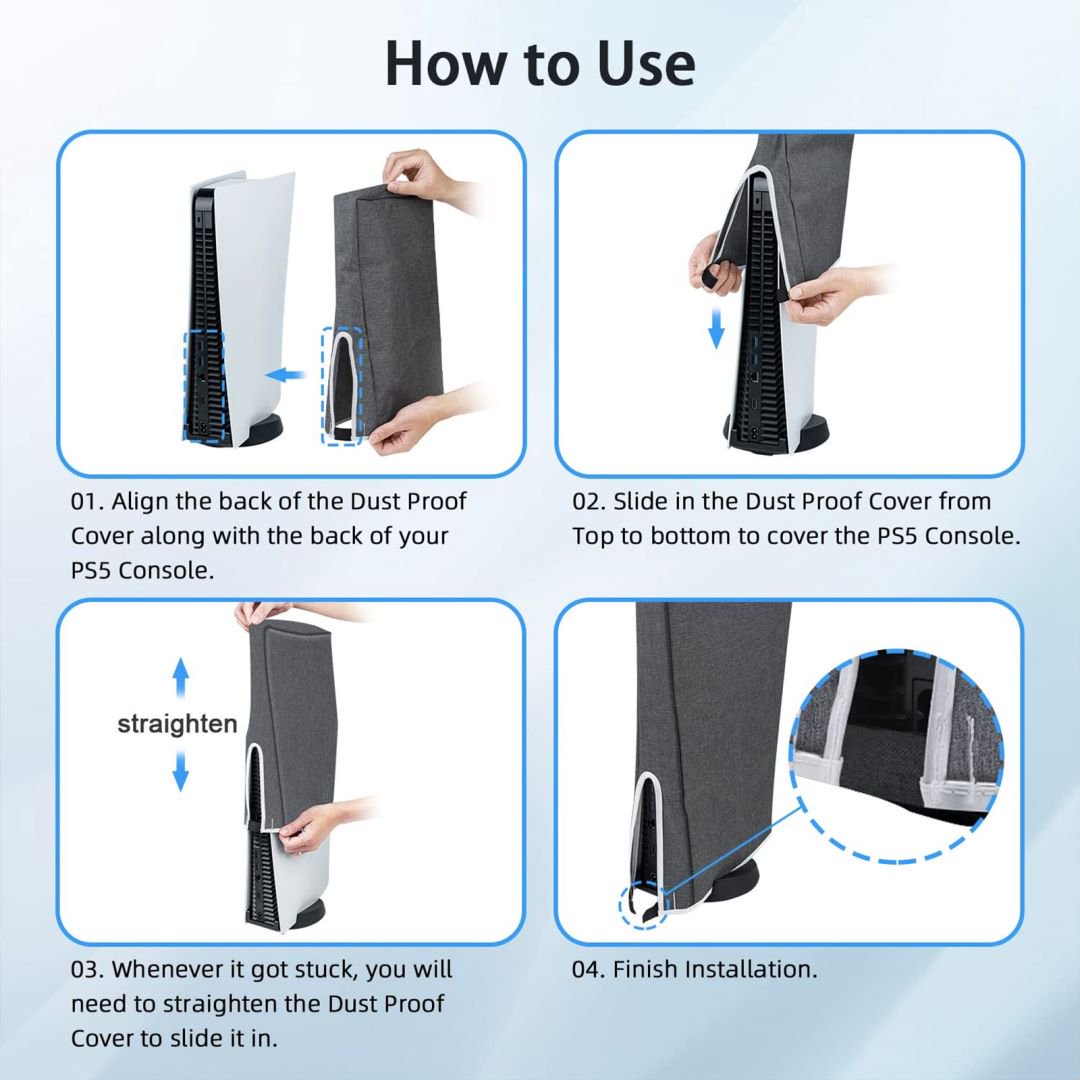 How to Use

01. Align the back of the Dust Proof Cover along with the back of your PS5 Console.

02. Slide in the Dust Proof Cover from Top to bottom to cover the PS5 Console.

straighten

03. Whenever it got stuck, you will need to straighten the Dust Proof Cover to slide it in.

04. Finish Installation.